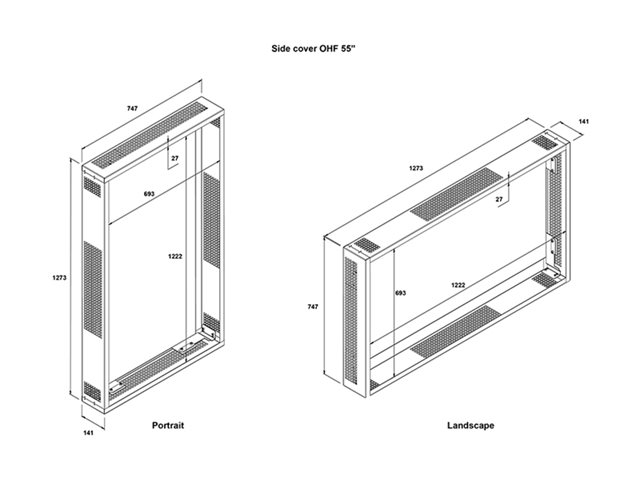 Side cover OHF 55"

747

27

693

1273

1222

141

Portrait

141

1273

27

747

693

1222

Landscape